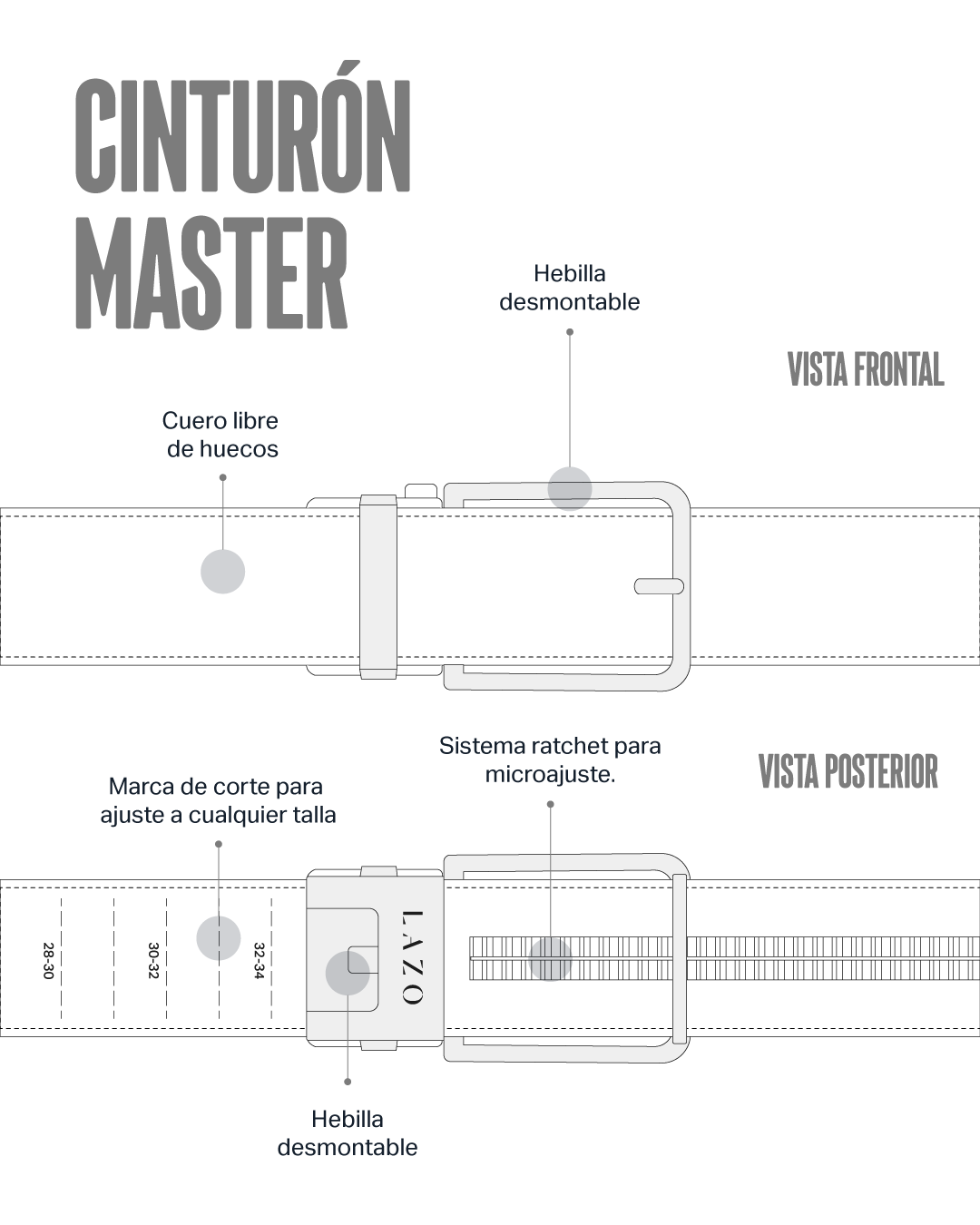 CINTURÓN MASTER

Hebilla desmontable

VISTA FRONTAL

Cuero libre de huecos

Sistema ratchet para microajuste.

VISTA POSTERIOR

Marca de corte para ajuste a cualquier talla

28-30

30-32

32-34

LAZO

Hebilla desmontable